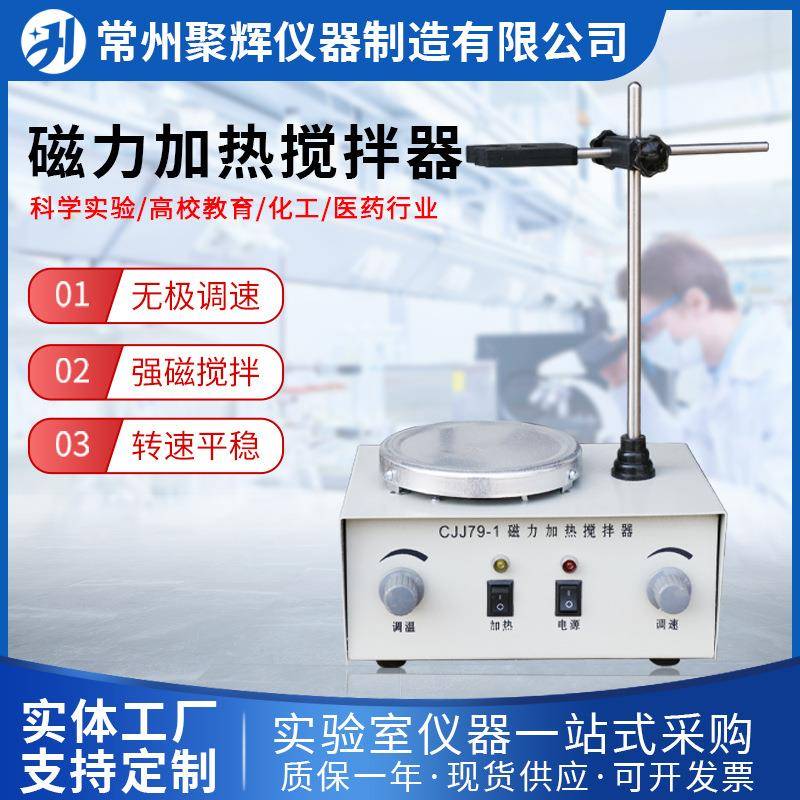 常州聚辉仪器制造有限公司

磁力加热搅拌器

科学实验/高校教育/化工/医药行业

01 无极调速

02 强磁搅拌

03 转速平稳

CJJ79-1 磁力加热搅拌器

调温

加热

电源

调速

实体工厂
支持定制

实验室仪器一站式采购
质保一年·现货供应·可开发票