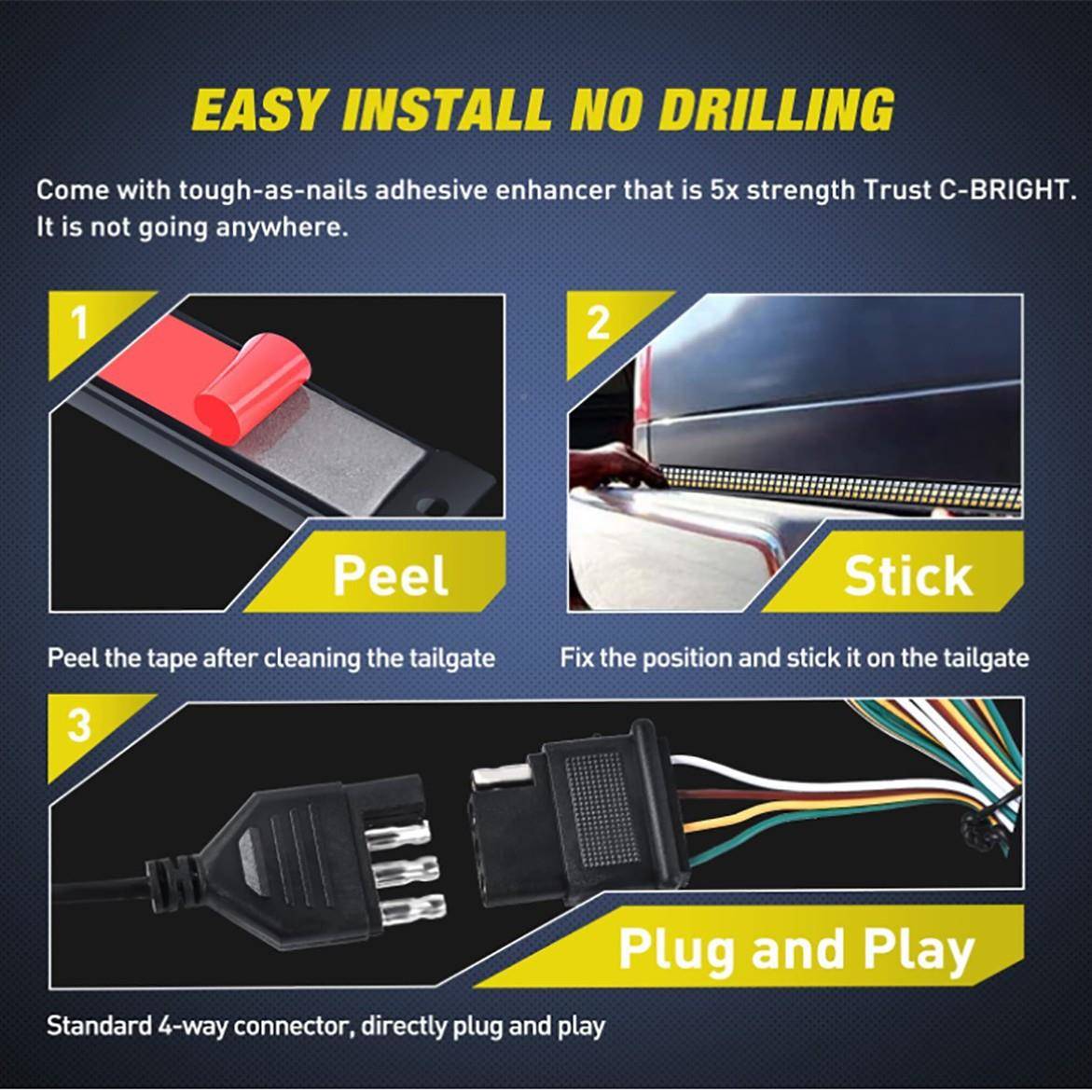 EASY INSTALL NO DRILLING

Come with tough-as-nails adhesive enhancer that is 5x strength Trust C-BRIGHT. It is not going anywhere.

1

Peel

Peel the tape after cleaning the tailgate

2

Stick

Fix the position and stick it on the tailgate

3

Plug and Play

Standard 4-way connector, directly plug and play