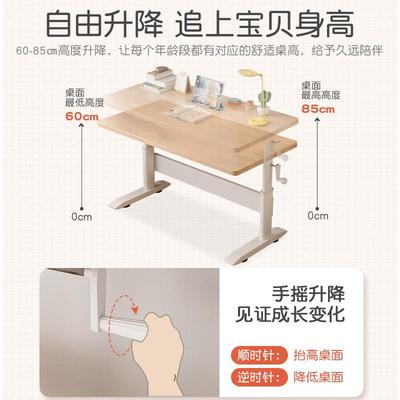 自由升降 追上宝贝身高

60-85cm高度升降，让每个年龄段都有对应的舒适桌高，给予久远陪伴

桌面
最低高度
60cm

0cm

桌面
最高高度
85cm

0cm

手摇升降
见证成长变化

顺时针： 抬高桌面

逆时针： 降低桌面