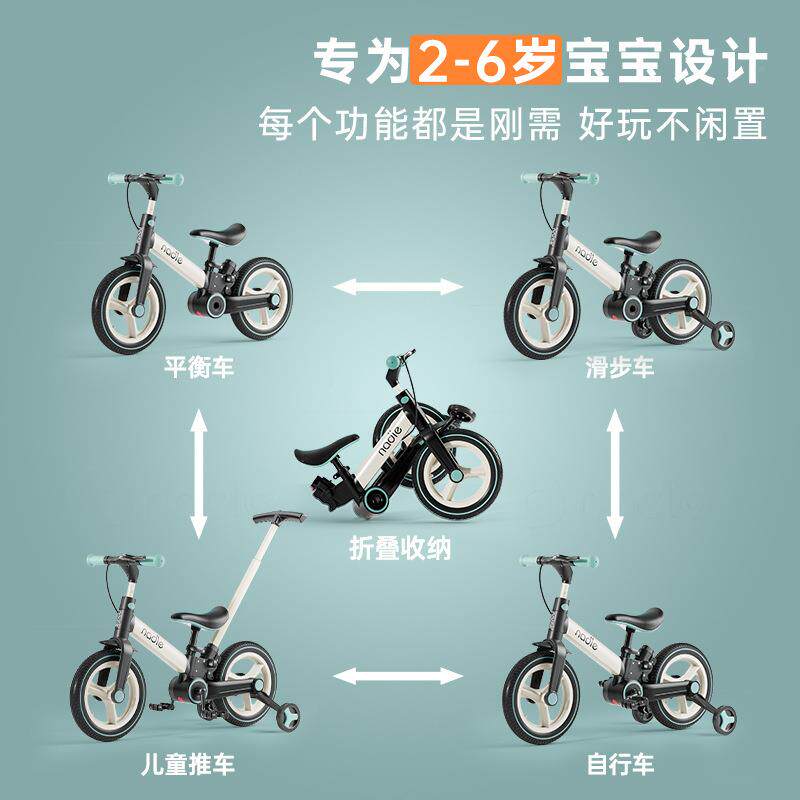 专为2-6岁宝宝设计
每个功能都是刚需 好玩不闲置

nadle
平衡车

nadle
滑步车

nadle
折叠收纳

nadle
儿童推车

nadle
自行车