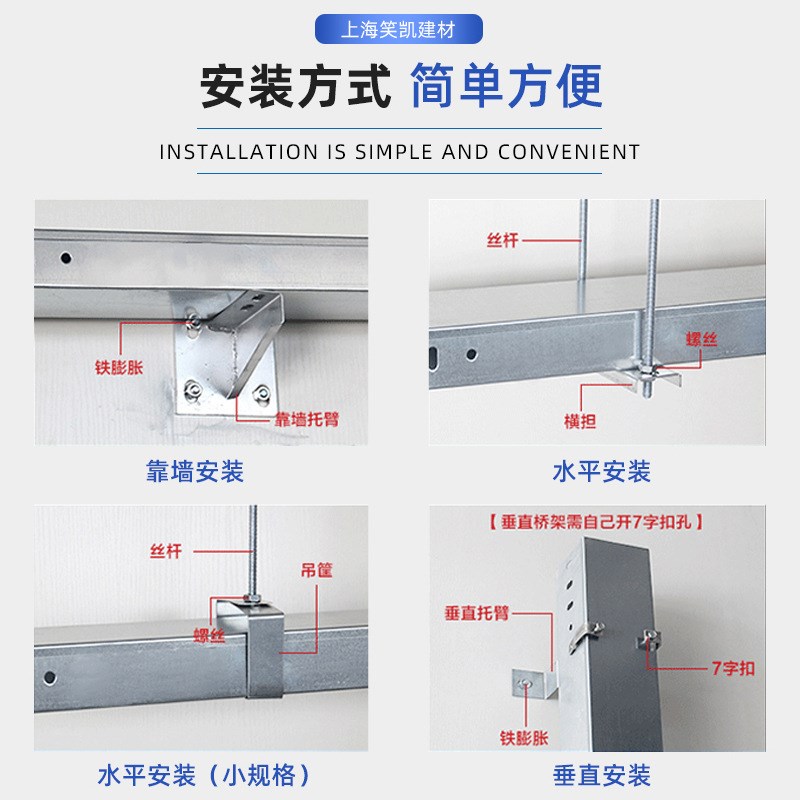 上海笑凯建材

安装方式 简单方便

INSTALLATION IS SIMPLE AND CONVENIENT

铁膨胀
靠墙托臂

靠墙安装

丝杆
螺丝
横担

水平安装

丝杆
吊筐
螺丝

水平安装（小规格）

【垂直桥架需自己开7字扣孔】
垂直托臂
7字扣
铁膨胀

垂直安装