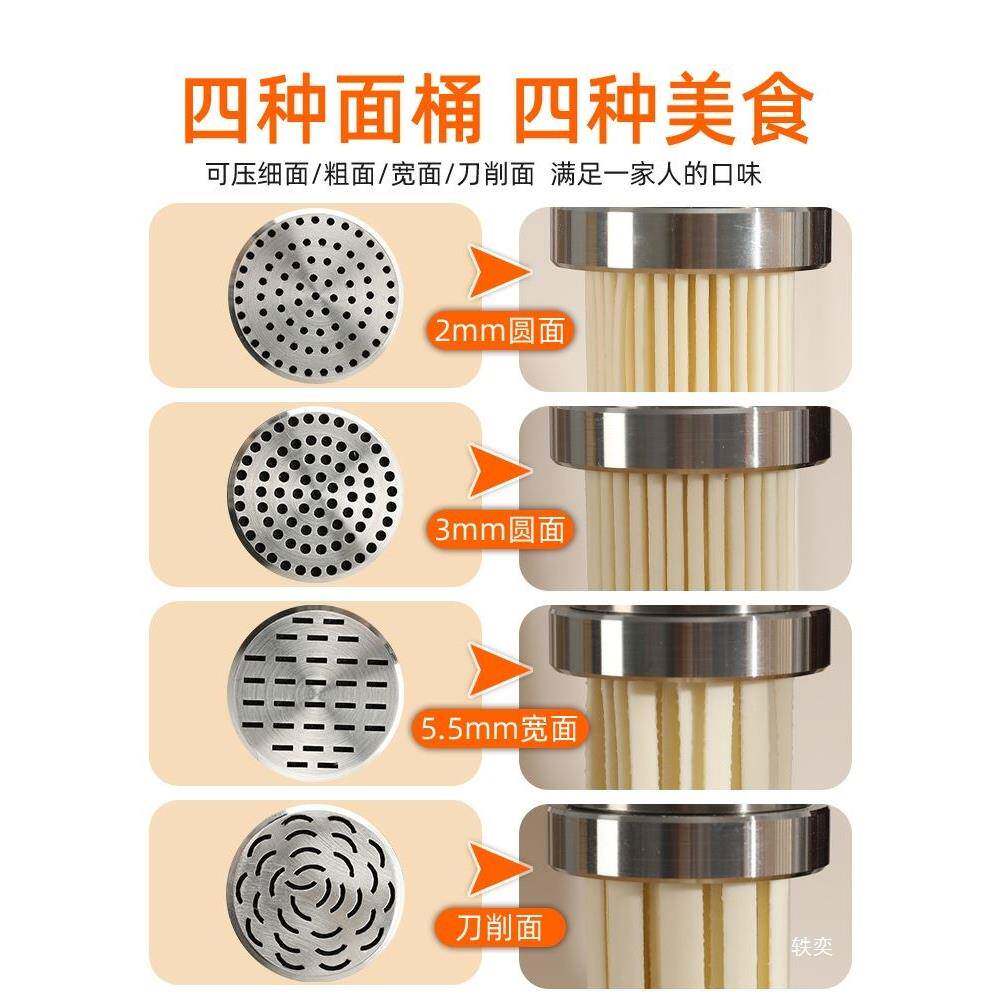 四种面桶 四种美食

可压细面/粗面/宽面/刀削面 满足一家人的口味

2mm圆面

3mm圆面

5.5mm宽面

刀削面

轶奕