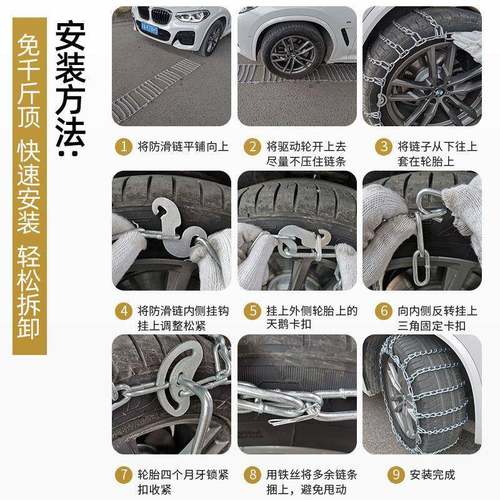 免千斤顶 快速安装 轻松拆卸

安装方法：

1 将防滑链平铺向上

2 将驱动轮开上去 尽量不压住链条

3 将链子从下往上 套在轮胎上

4 将防滑链内侧挂钩 挂上调整松紧

5 挂上外侧轮胎上的 天鹅卡扣

6 向内侧反转挂上 三角固定卡扣

7 轮胎四个月牙锁紧 扣收紧

8 用铁丝将多余链条 捆上，避免甩动

9 安装完成