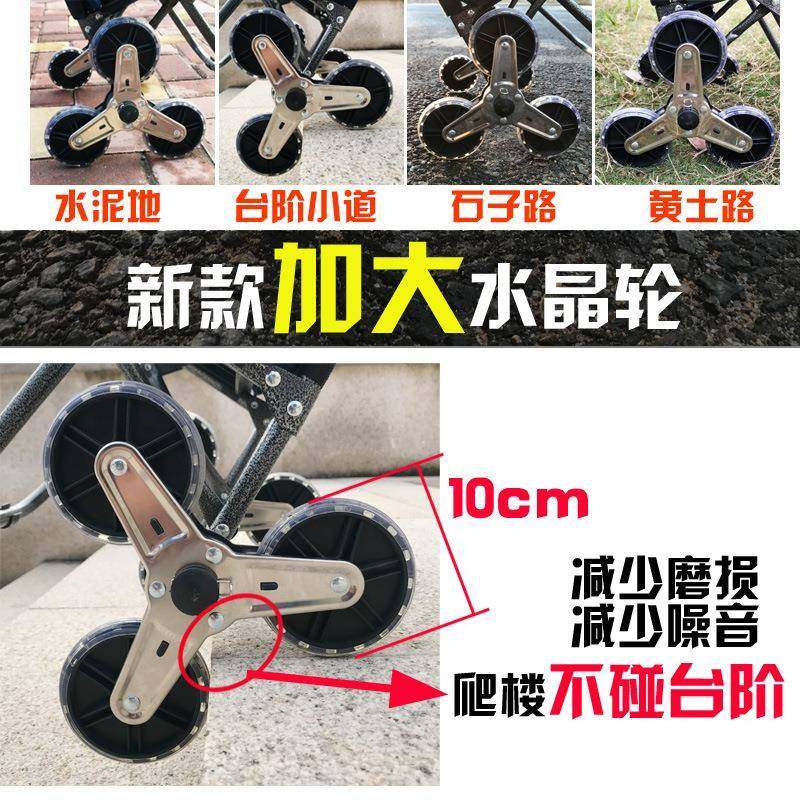 水泥地 台阶小道 石子路 黄土路

新款加大水晶轮

10cm

减少磨损
减少噪音

爬楼不碰台阶