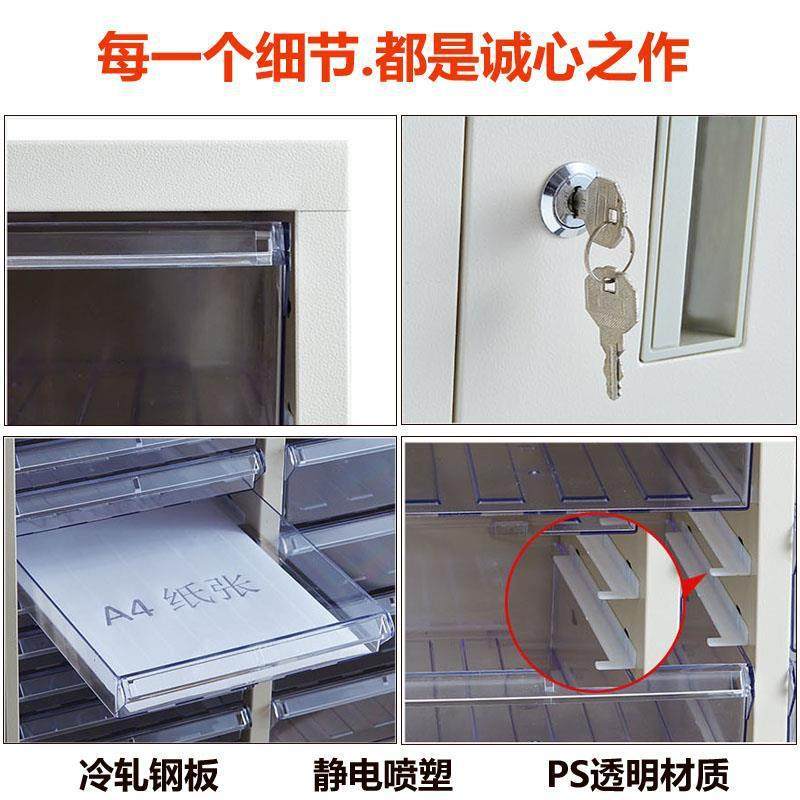 每一个细节.都是诚心之作

A4 纸张

冷轧钢板 静电喷塑 PS透明材质