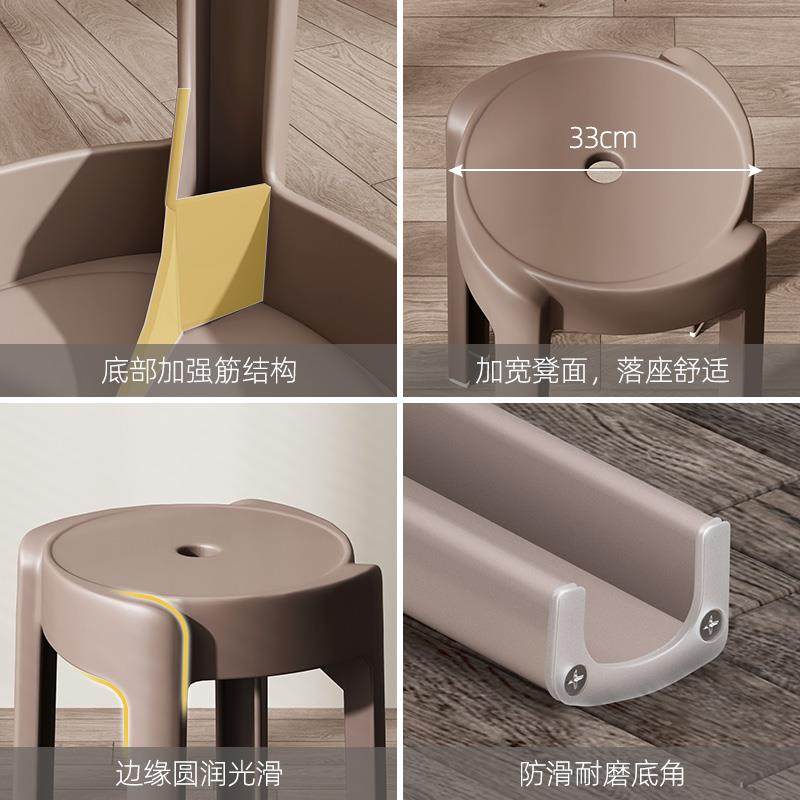 底部加强筋结构

33cm

加宽凳面，落座舒适

边缘圆润光滑

防滑耐磨底角