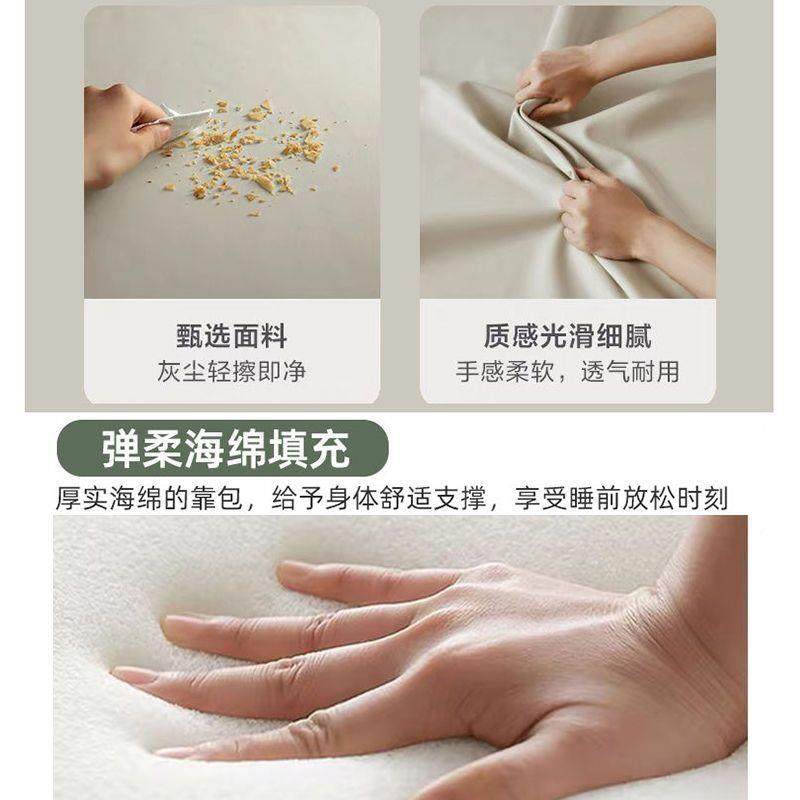 甄选面料
灰尘轻擦即净

质感光滑细腻
手感柔软，透气耐用

弹柔海绵填充
厚实海绵的靠包，给予身体舒适支撑，享受睡前放松时刻