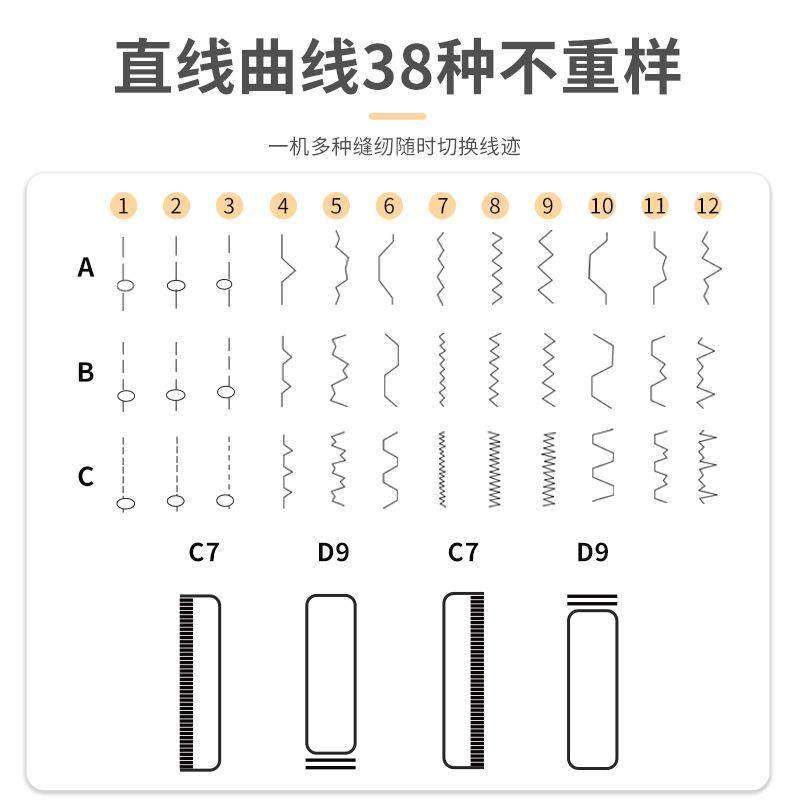 直线曲线38种不重样

一机多种缝纫随时切换线迹

1 2 3 4 5 6 7 8 9 10 11 12

A

B

C

C7 D9 C7 D9