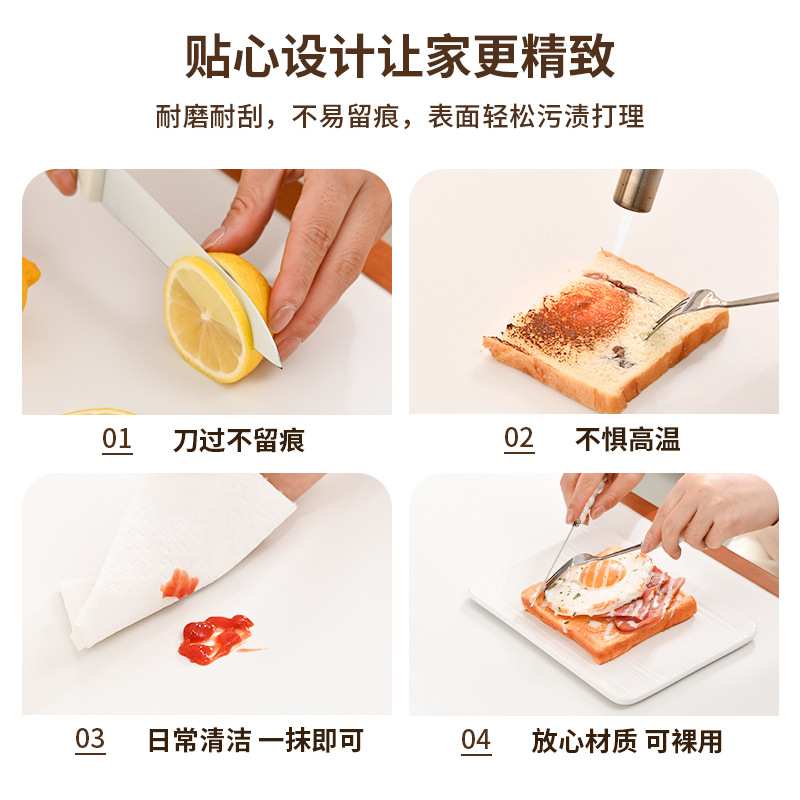 贴心设计让家更精致

耐磨耐刮，不易留痕，表面轻松污渍打理

01 刀过不留痕

02 不惧高温

03 日常清洁 一抹即可

04 放心材质 可裸用