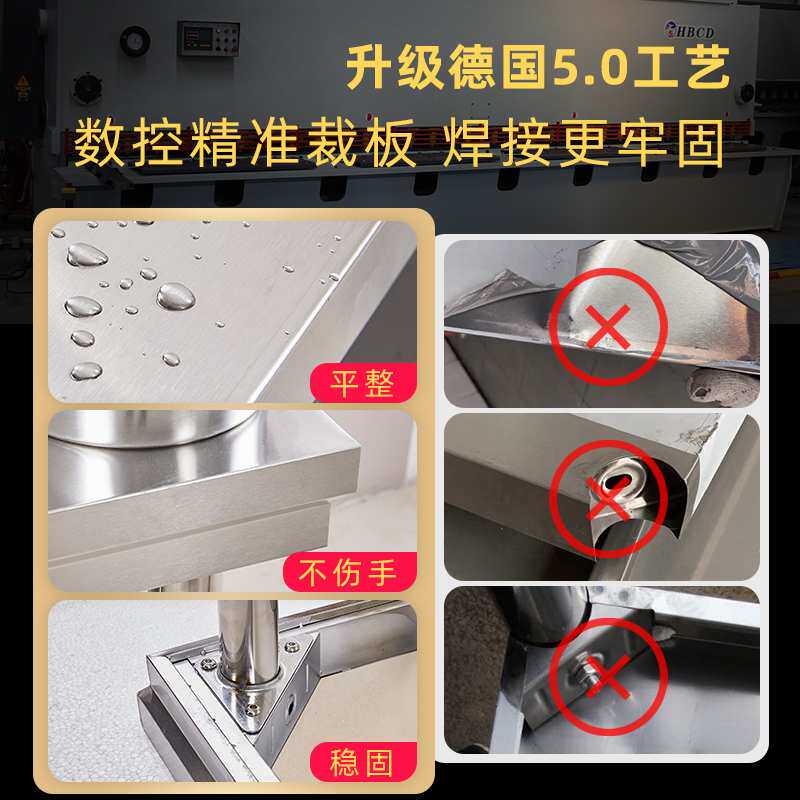 HBCD

升级德国5.0工艺

数控精准裁板 焊接更牢固

平整

不伤手

稳固