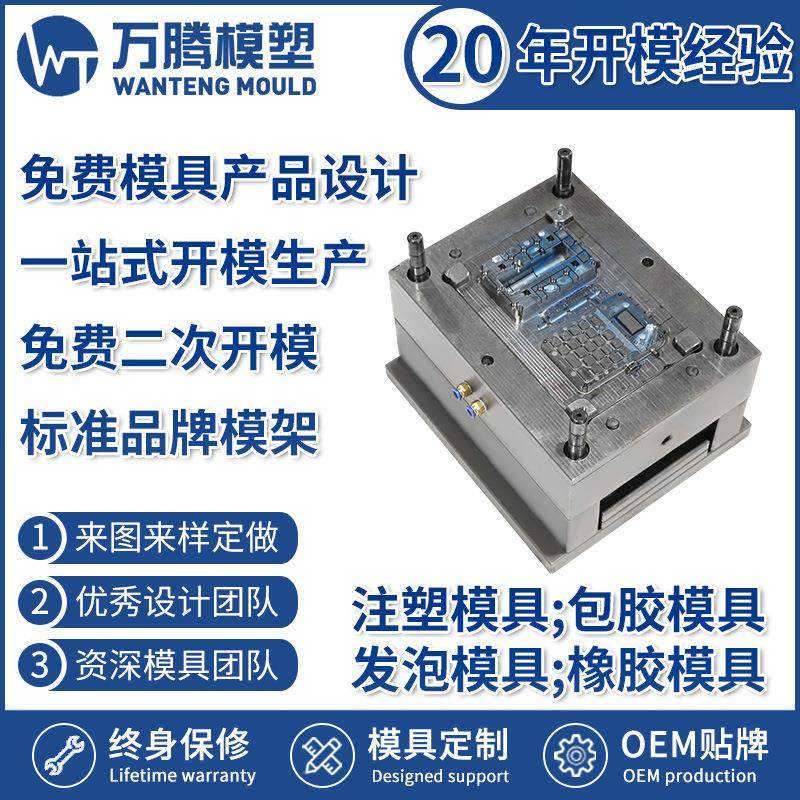 WT 万腾模塑
WANTENG MOULD

20 年开模经验

免费模具产品设计
一站式开模生产
免费二次开模
标准品牌模架

1 来图来样定做
2 优秀设计团队
3 资深模具团队

注塑模具;包胶模具
发泡模具;橡胶模具

终身保修
Lifetime warranty

模具定制
Designed support

OEM贴牌
OEM production