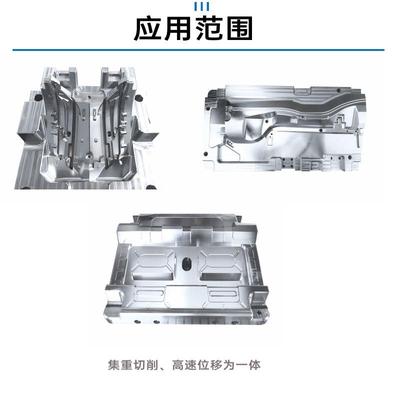 应用范围

集重切削、高速位移为一体