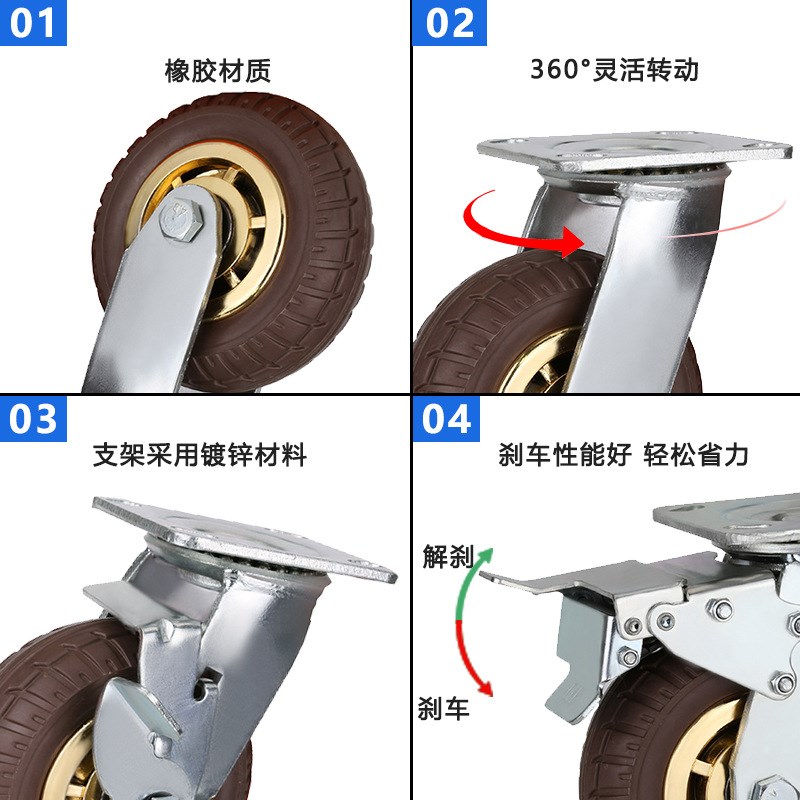 01

橡胶材质

02

360°灵活转动

03

支架采用镀锌材料

04

刹车性能好 轻松省力

解刹

刹车