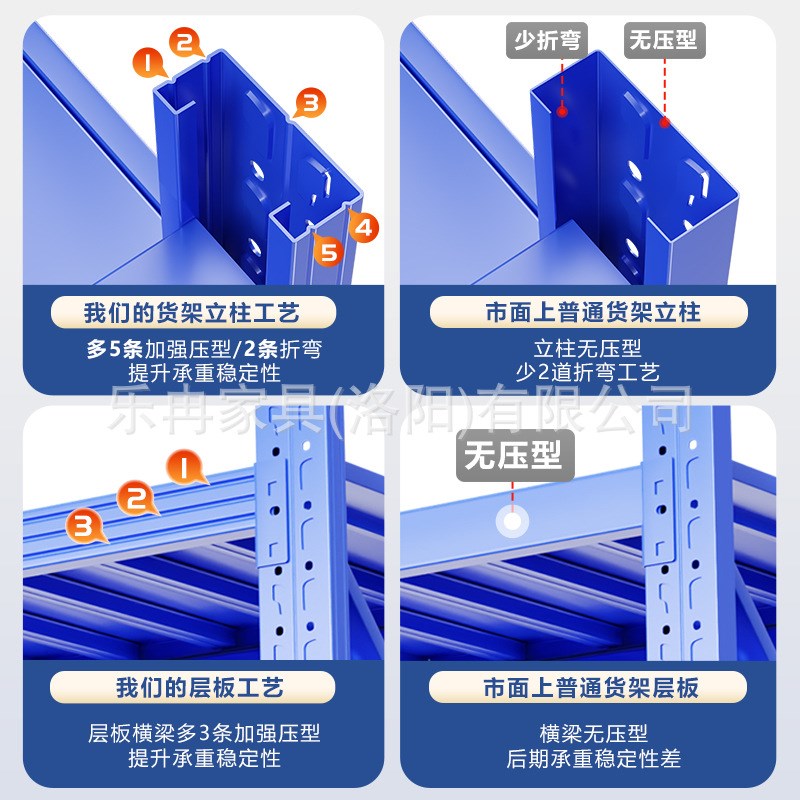 1
2
3
4
5
我们的货架立柱工艺
多5条加强压型/2条折弯
提升承重稳定性

少折弯
无压型
市面上普通货架立柱
立柱无压型
少2道折弯工艺

乐冉家具(洛阳)有限公司

1
2
3
我们的层板工艺
层板横梁多3条加强压型
提升承重稳定性

无压型
市面上普通货架层板
横梁无压型
后期承重稳定性差