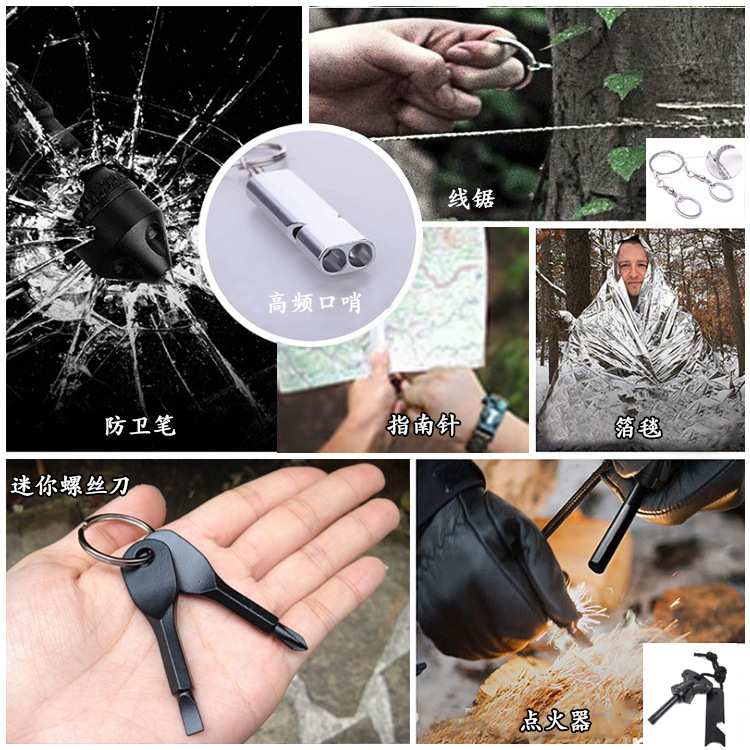 线锯

高频口哨

防卫笔

指南针

箔毯

迷你螺丝刀

点火器