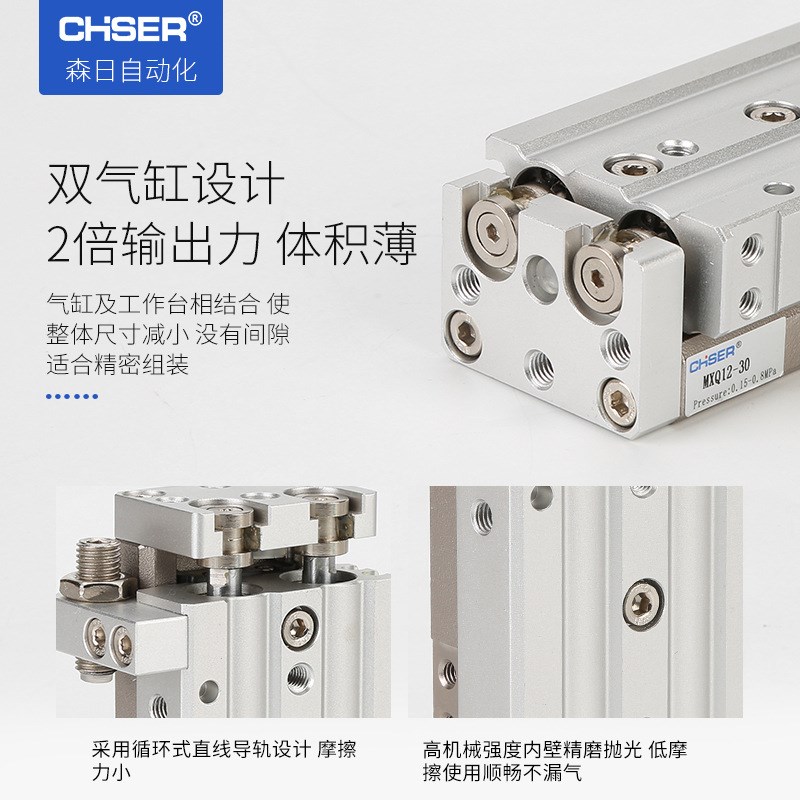 CHSER®
森日自动化

双气缸设计
2倍输出力 体积薄

气缸及工作台相结合 使整体尺寸减小 没有间隙 适合精密组装

CHSER®
MXQ12-30
Pressure:0.15-0.8MPa

采用循环式直线导轨设计 摩擦力小

高机械强度内壁精磨抛光 低摩擦使用顺畅不漏气