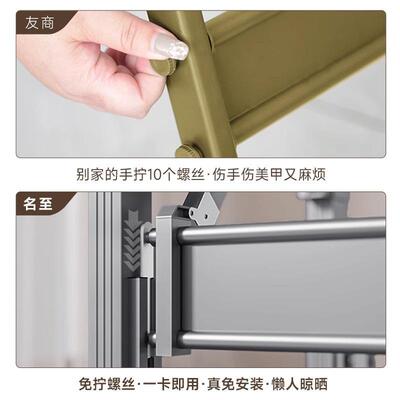 友商

别家的手拧10个螺丝·伤手伤美甲又麻烦

名至

免拧螺丝·一卡即用·真免安装·懒人晾晒