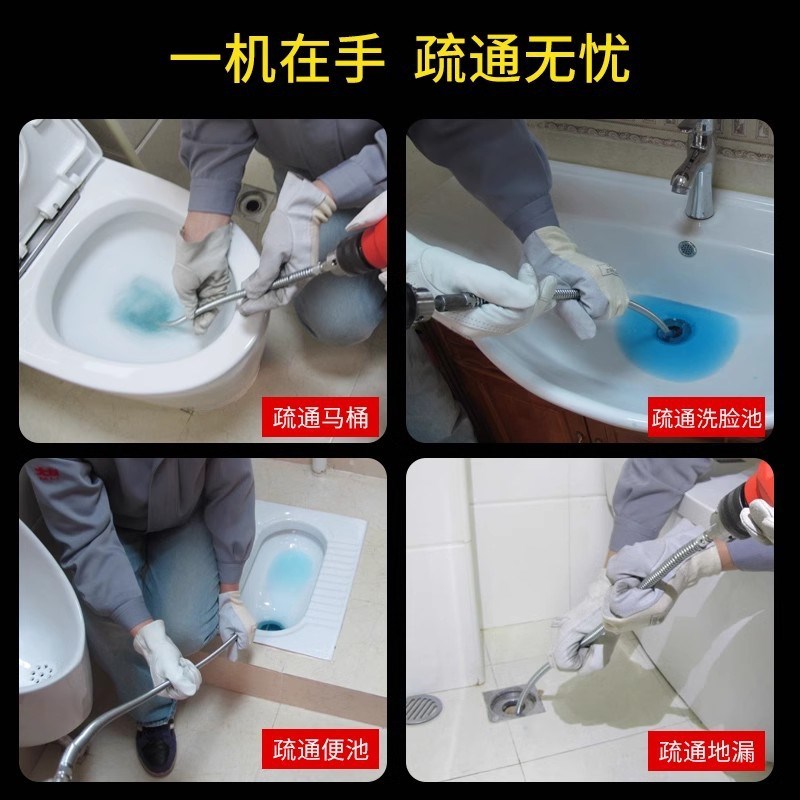 一机在手 疏通无忧

疏通马桶

疏通洗脸池

疏通便池

疏通地漏