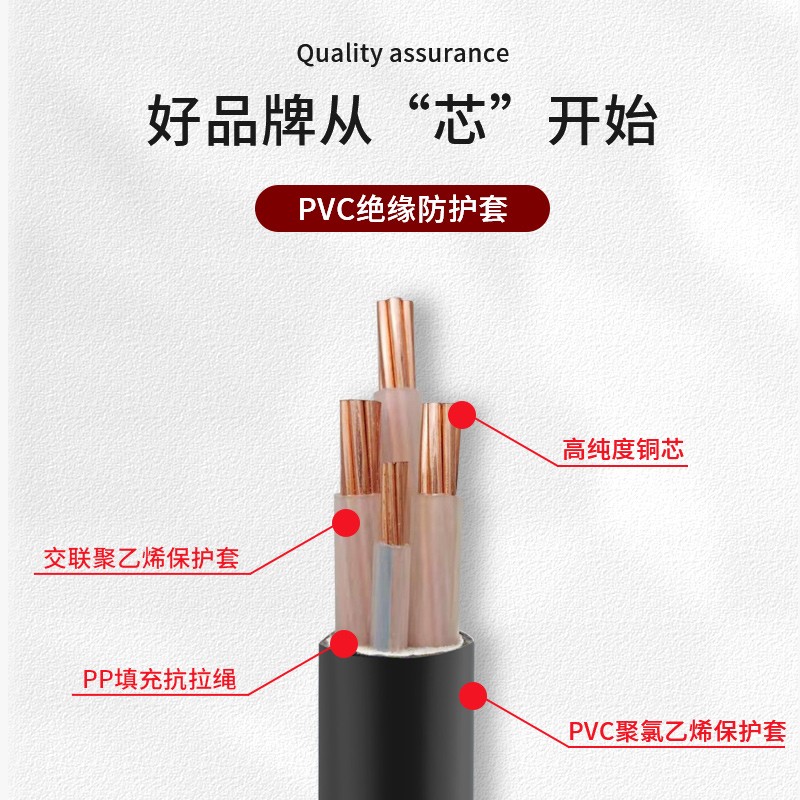 Quality assurance

好品牌从“芯”开始

PVC绝缘防护套

高纯度铜芯

交联聚乙烯保护套

PP填充抗拉绳

PVC聚氯乙烯保护套