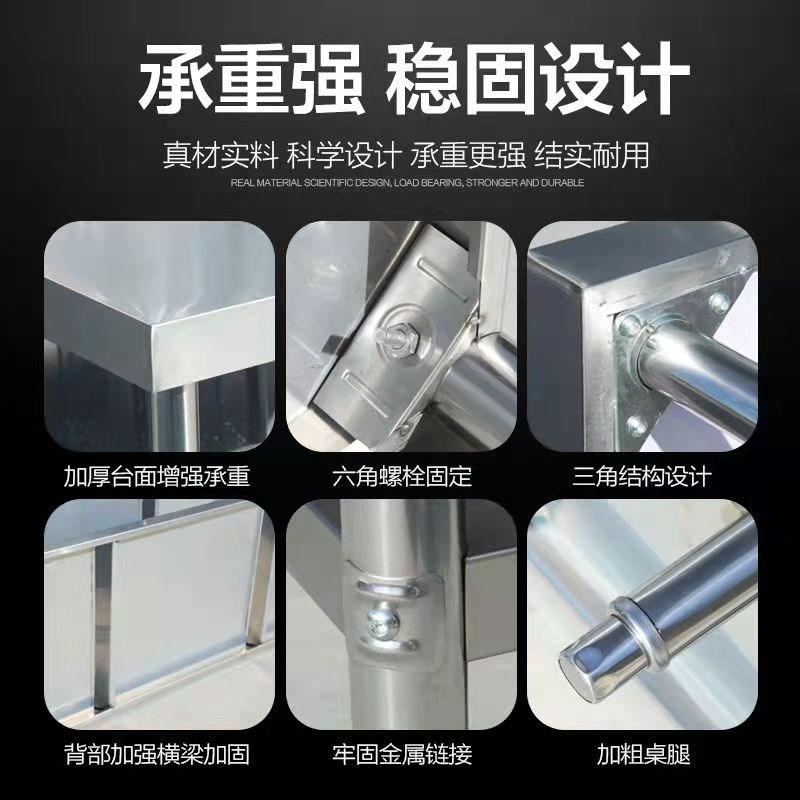 承重强 稳固设计

真材实料 科学设计 承重更强 结实耐用

REAL MATERIAL SCIENTIFIC DESIGN, LOAD BEARING, STRONGER AND DURABLE

加厚台面增强承重

六角螺栓固定

三角结构设计

背部加强横梁加固

牢固金属链接

加粗桌腿