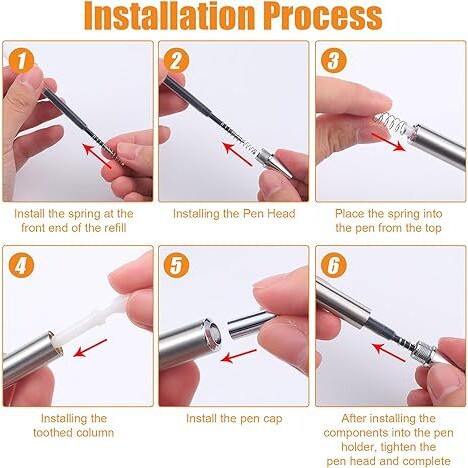 Installation Process

1

Install the spring at the front end of the refill

2

Installing the Pen Head

3

Place the spring into the pen from the top

4

Installing the toothed column

5

Install the pen cap

6

After installing the components into the pen holder, tighten the pen head and complete