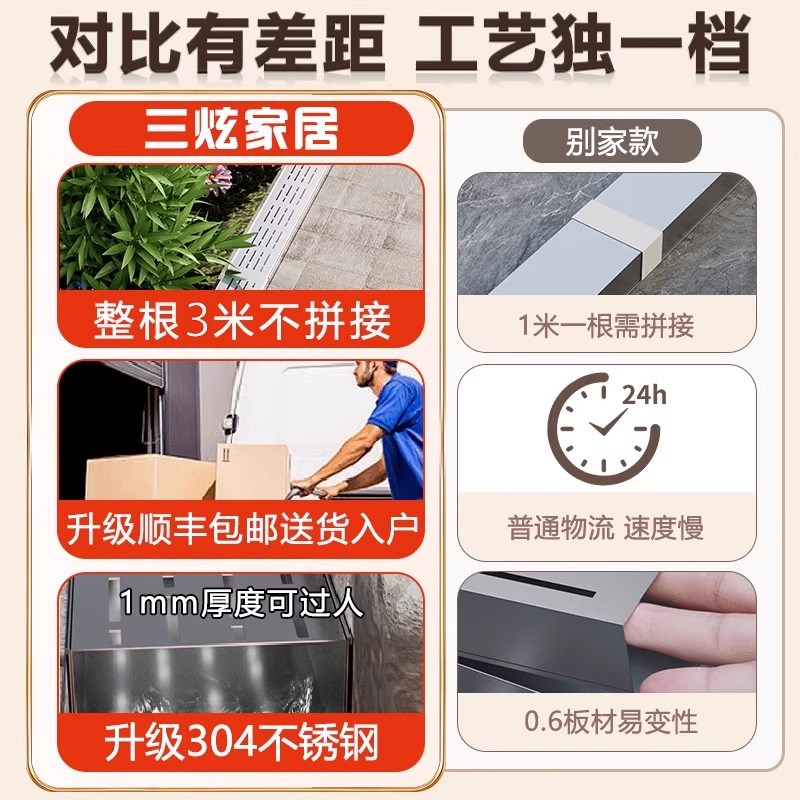 对比有差距 工艺独一档

三炫家居

整根3米不拼接

升级顺丰包邮送货入户

1mm厚度可过人

升级304不锈钢

别家款

1米一根需拼接

24h

普通物流 速度慢

0.6板材易变性