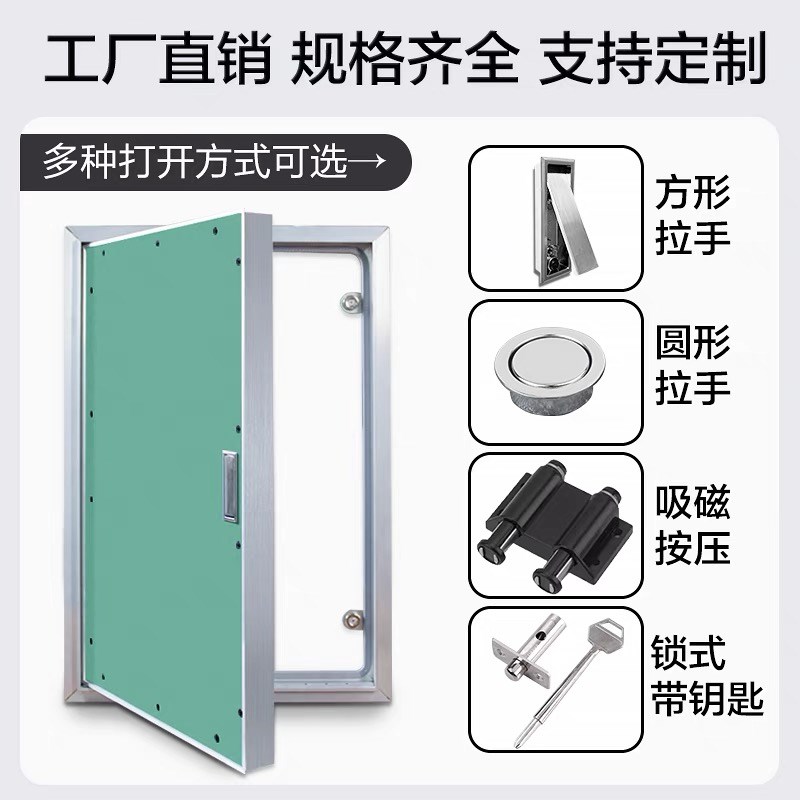 工厂直销 规格齐全 支持定制

多种打开方式可选→

方形拉手

圆形拉手

吸磁按压

锁式带钥匙