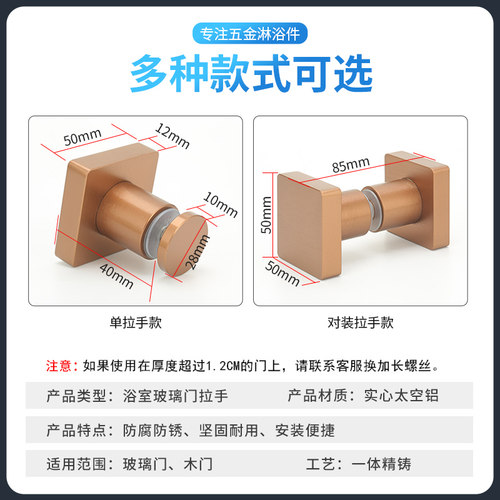 专注五金淋浴件

多种款式可选

50mm
12mm
10mm
28mm
40mm

单拉手款

85mm
50mm
50mm

对装拉手款

注意：如果使用在厚度超过1.2CM的门上，请联系客服换加长螺丝。

产品类型：浴室玻璃门拉手　　产品材质：实心太空铝

产品特点：防腐防锈、坚固耐用、安装便捷

适用范围：玻璃门、木门　　工艺：一体精铸