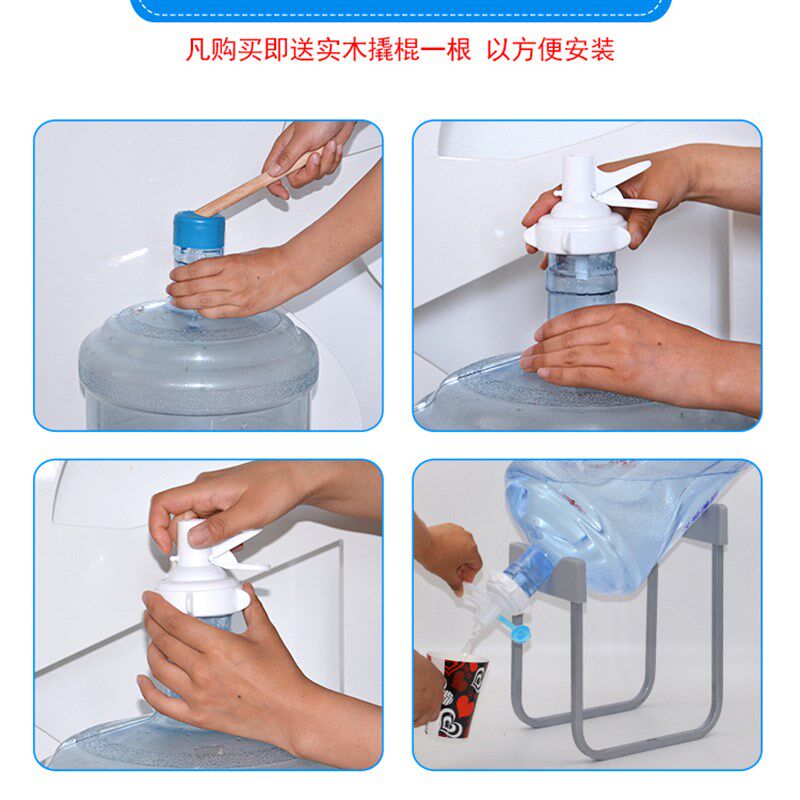 凡购买即送实木撬棍一根 以方便安装