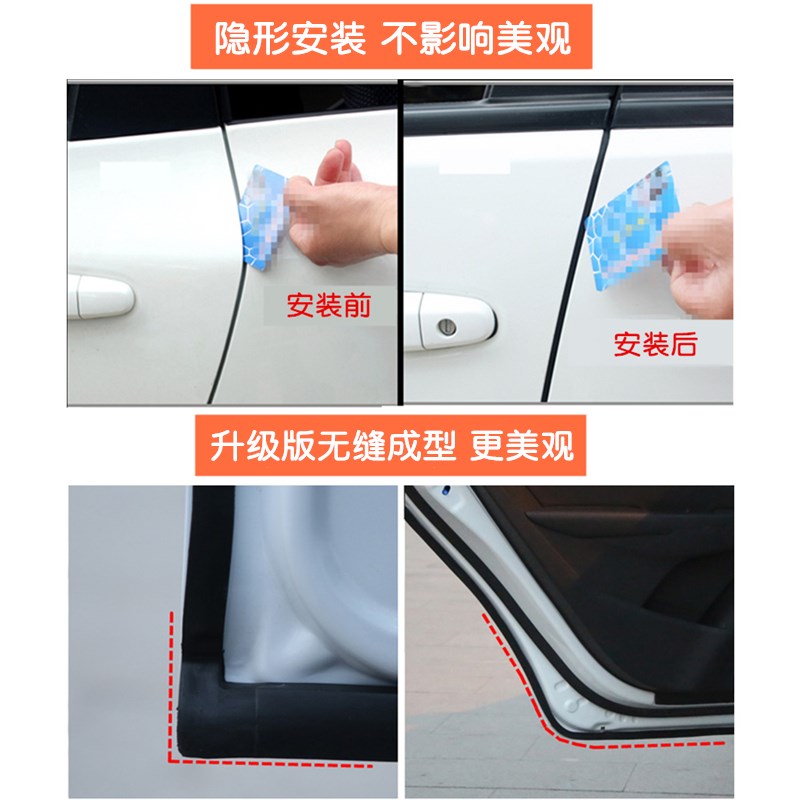 隐形安装 不影响美观

安装前

安装后

升级版无缝成型 更美观