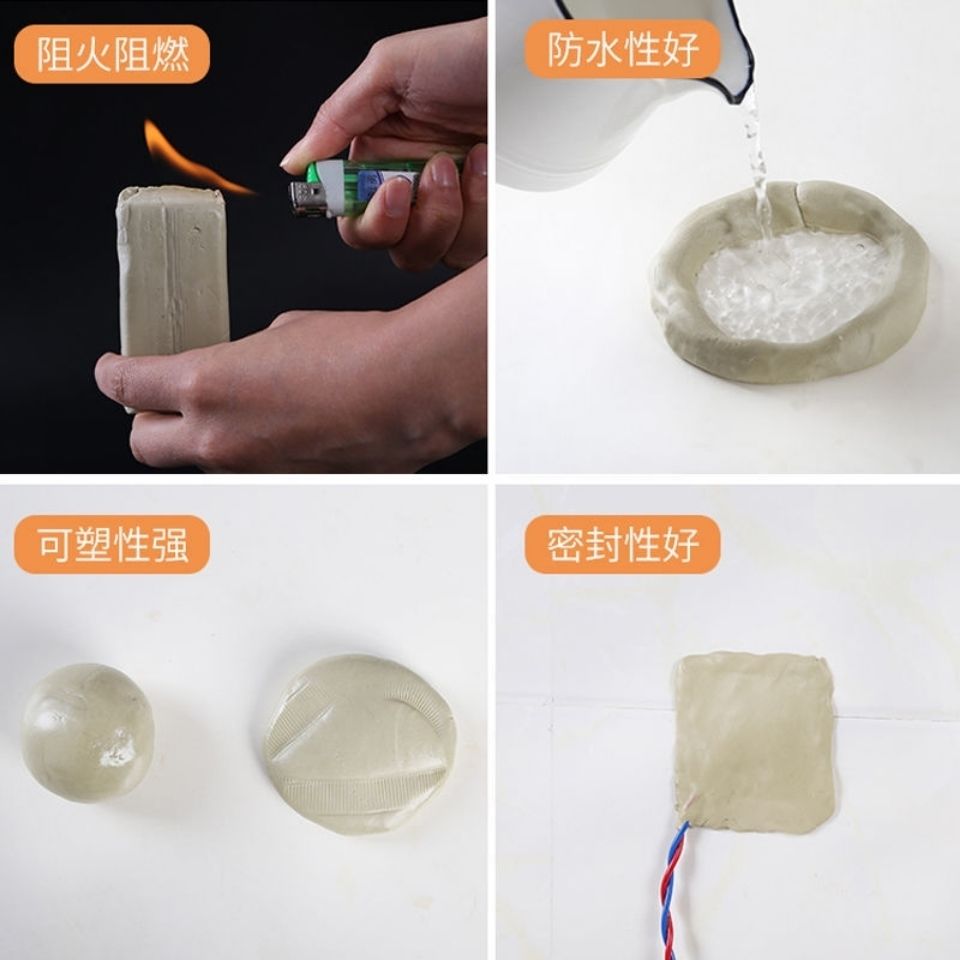 阻火阻燃

防水性好

可塑性强

密封性好