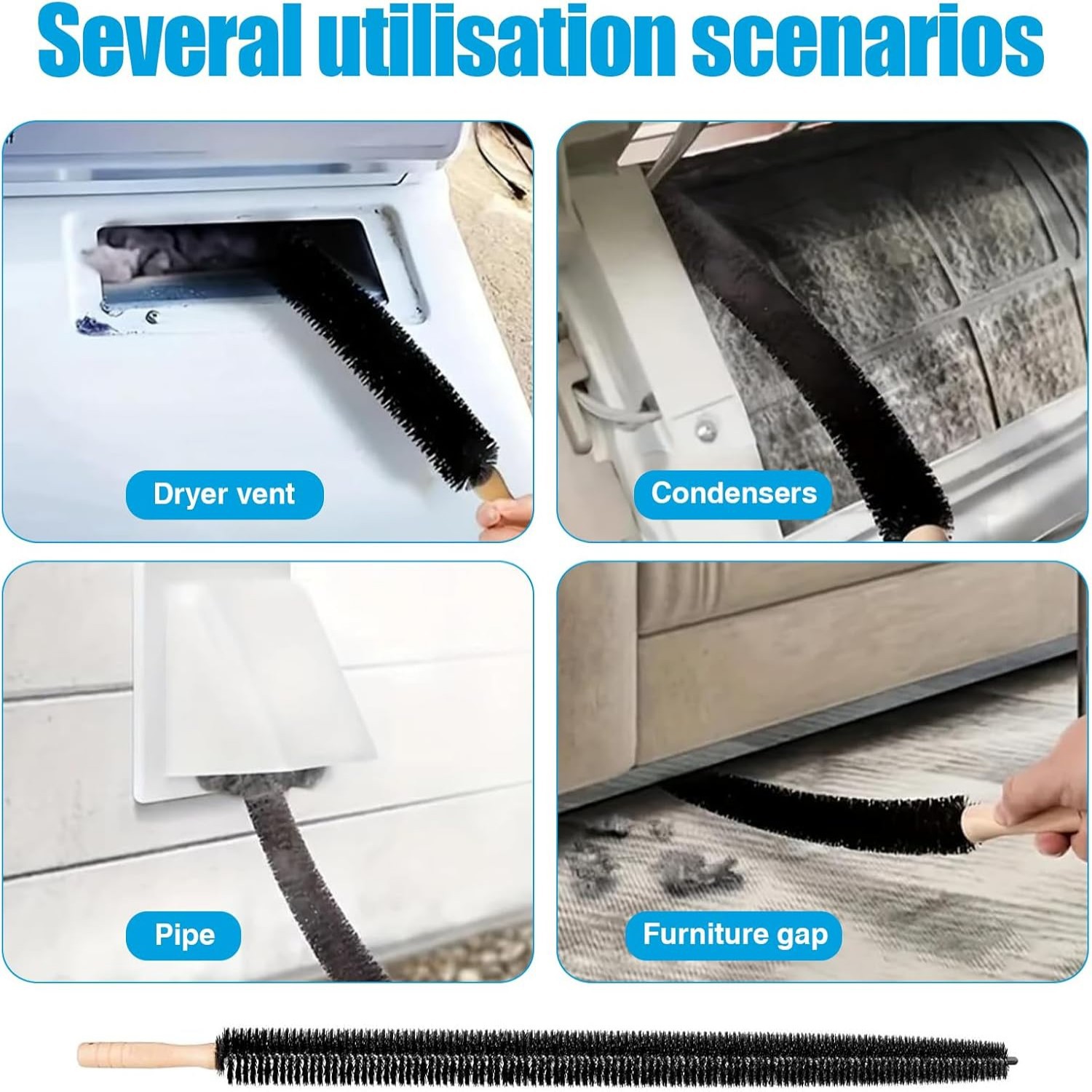 Several utilisation scenarios

Dryer vent

Condensers

Pipe

Furniture gap