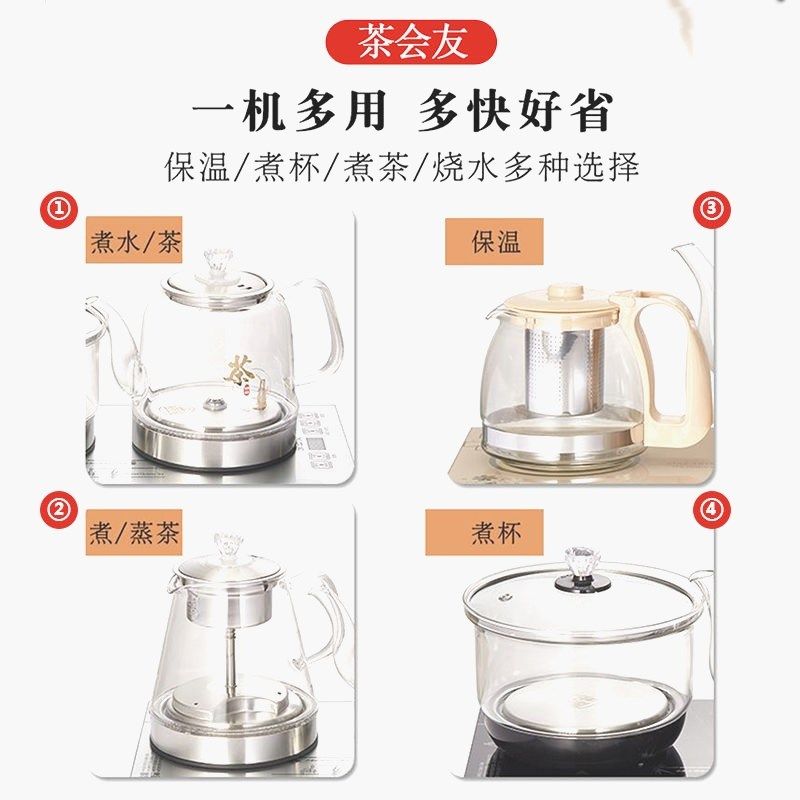 茶会友

一机多用 多快好省

保温/煮杯/煮茶/烧水多种选择

①

煮水/茶

茶

③

保温

②

煮/蒸茶

④

煮杯