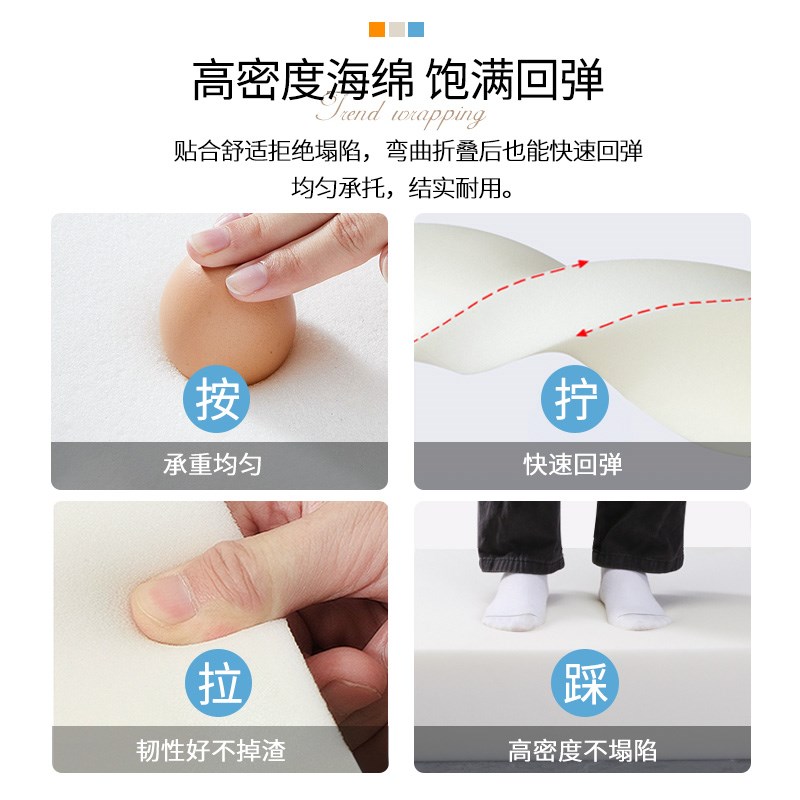 高密度海绵 饱满回弹

Trend wrapping

贴合舒适拒绝塌陷，弯曲折叠后也能快速回弹

均匀承托，结实耐用。

按

承重均匀

拧

快速回弹

拉

韧性好不掉渣

踩

高密度不塌陷