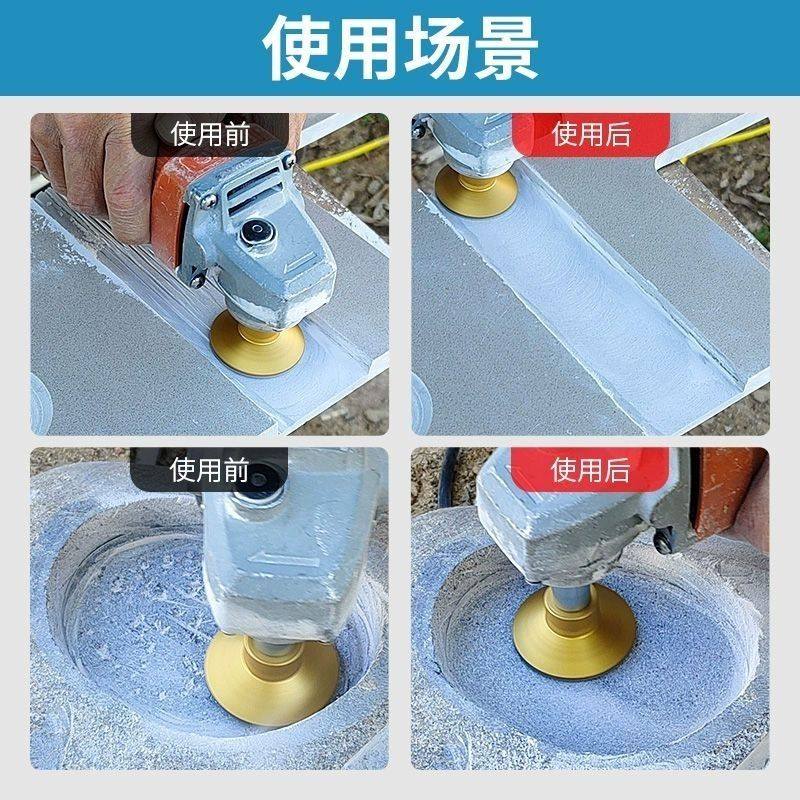 使用场景

使用前

使用后

使用前

使用后