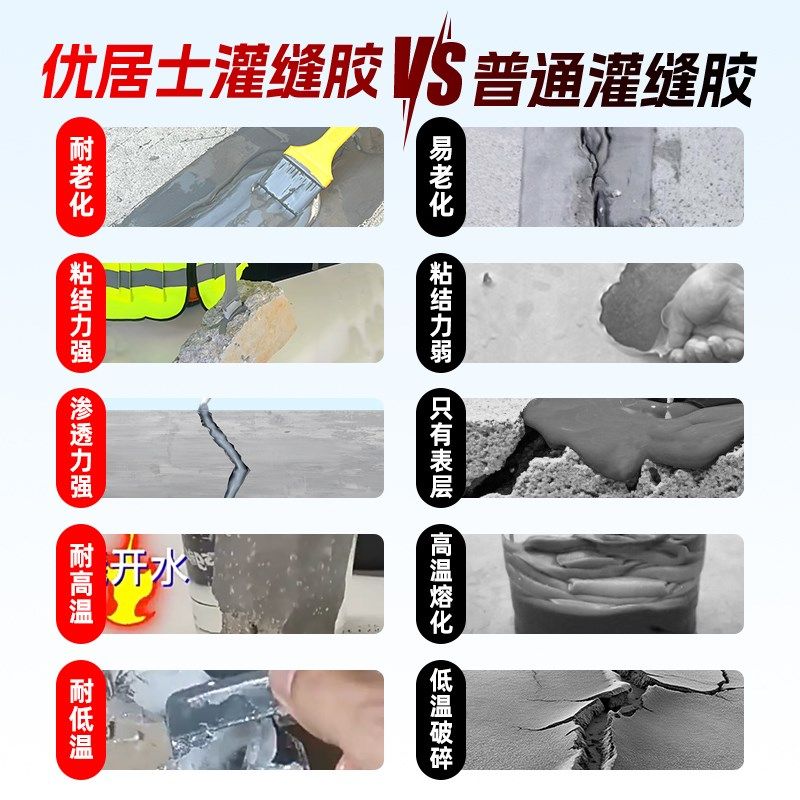 优居士灌缝胶 VS 普通灌缝胶

耐老化

粘结力强

渗透力强

耐高温

开水

耐低温

易老化

粘结力弱

只有表层

高温熔化

低温破碎