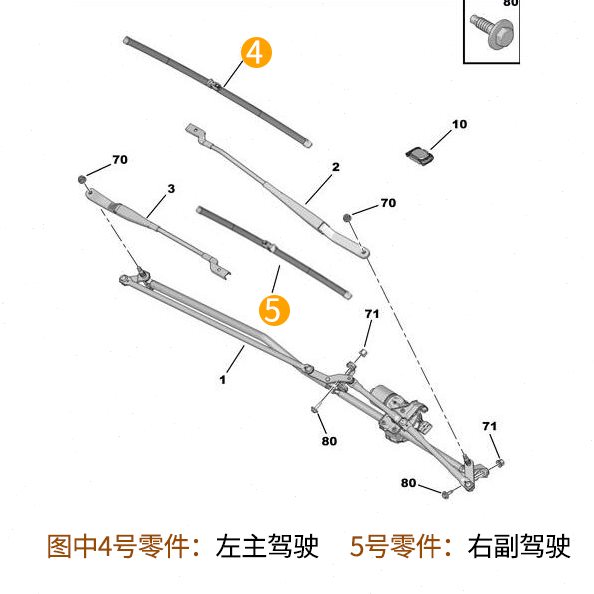 80

4

10

70

2

3

70

5

71

1

80

71

80

图中4号零件：左主驾驶 5号零件：右副驾驶