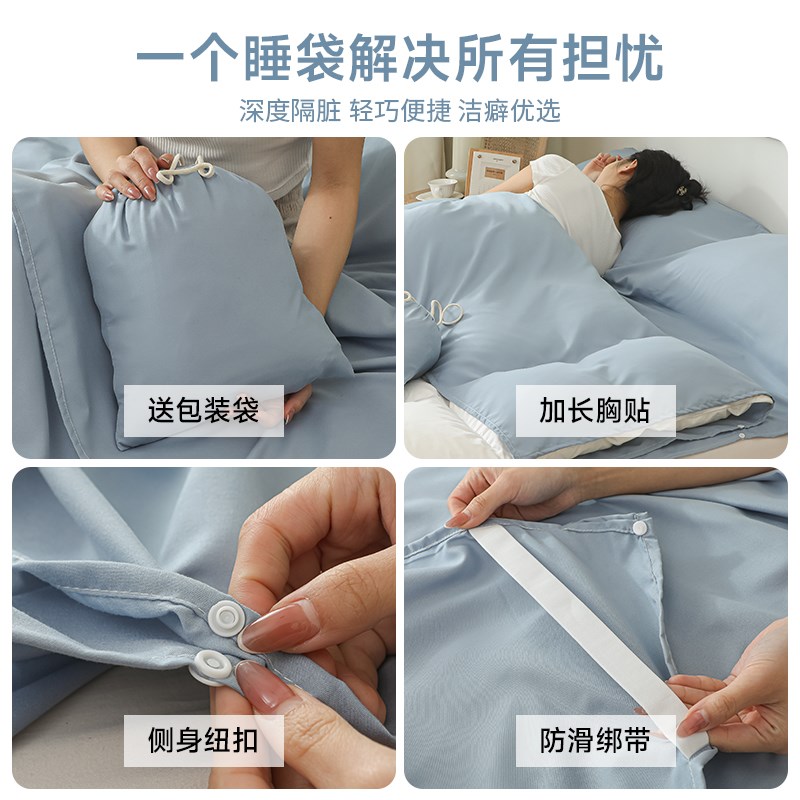 一个睡袋解决所有担忧
深度隔脏 轻巧便捷 洁癖优选

送包装袋

加长胸贴

侧身纽扣

防滑绑带