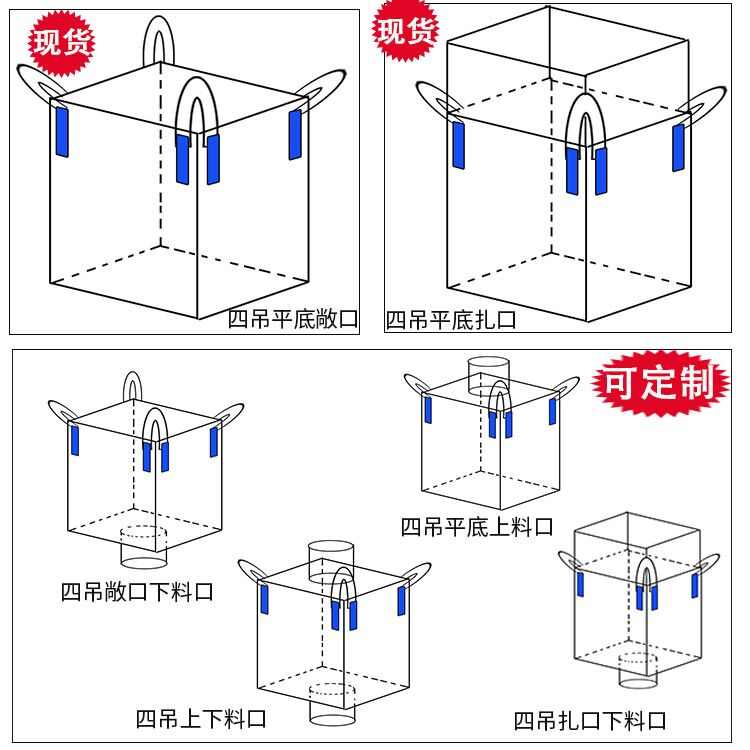 现货

四吊平底敞口

现货

四吊平底扎口

可定制

四吊平底上料口

四吊敞口下料口

四吊上下料口

四吊扎口下料口