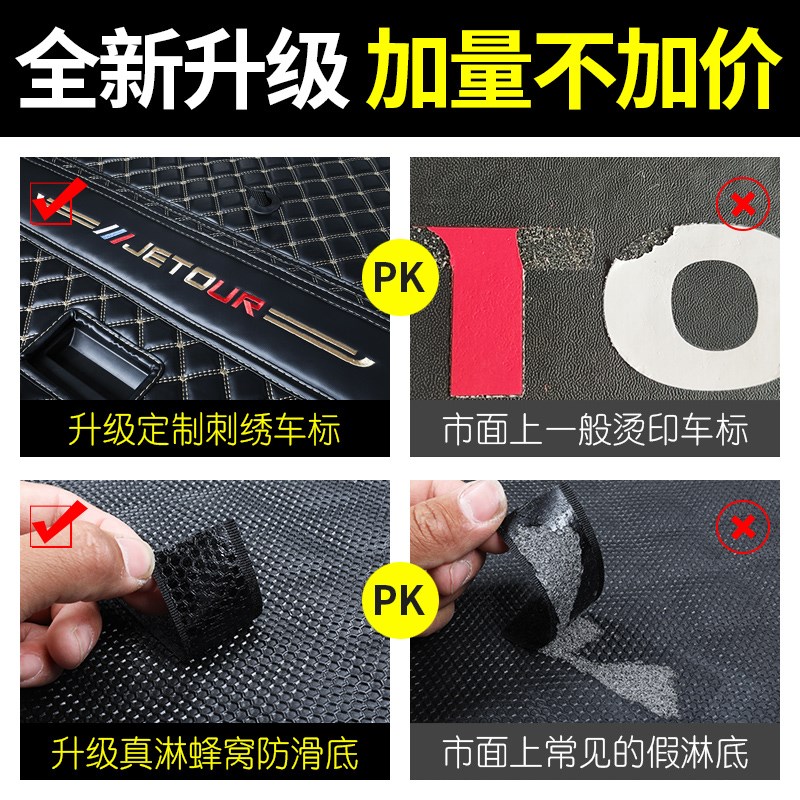 全新升级 加量不加价

JETOUR

PK

升级定制刺绣车标

市面上一般烫印车标

PK

升级真淋蜂窝防滑底

市面上常见的假淋底