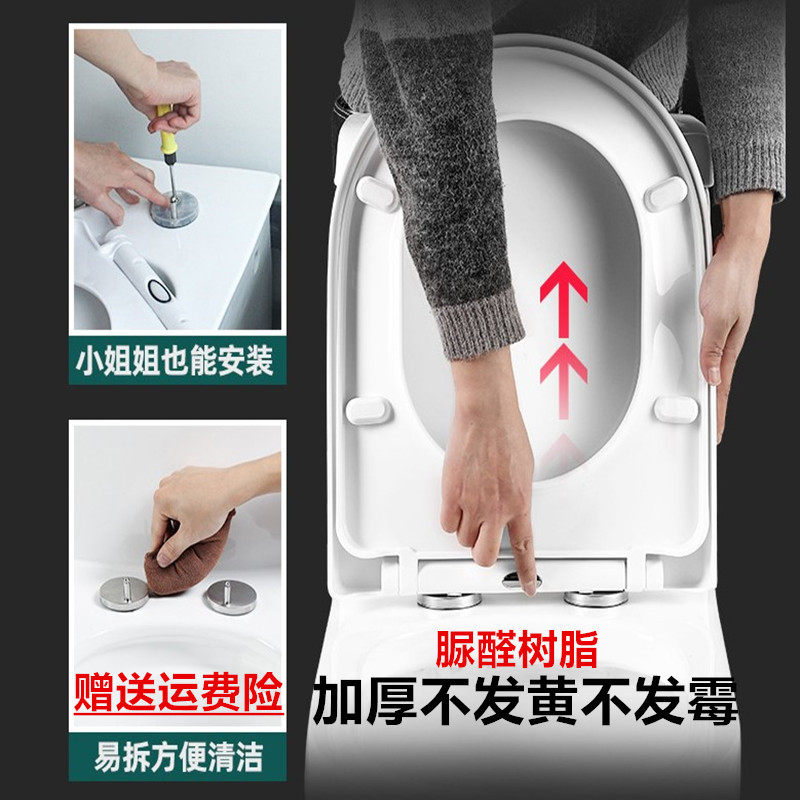 小姐姐也能安装

赠送运费险

易拆方便清洁

脲醛树脂
加厚不发黄不发霉