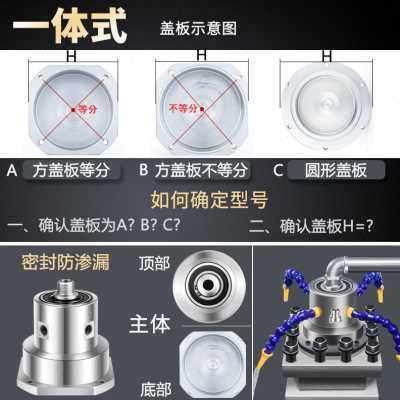 一体式 盖板示意图

H

等分

H

不等分

H

A 方盖板等分 B 方盖板不等分 C 圆形盖板

如何确定型号

一、确认盖板为A? B? C? 二、确认盖板H=?

密封防渗漏

顶部

主体

底部