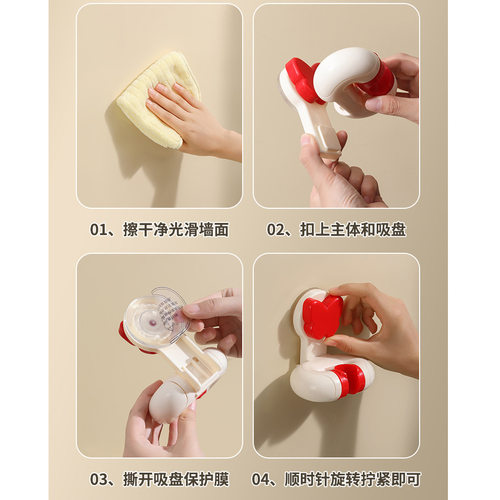 01、擦干净光滑墙面

02、扣上主体和吸盘

03、撕开吸盘保护膜

04、顺时针旋转拧紧即可