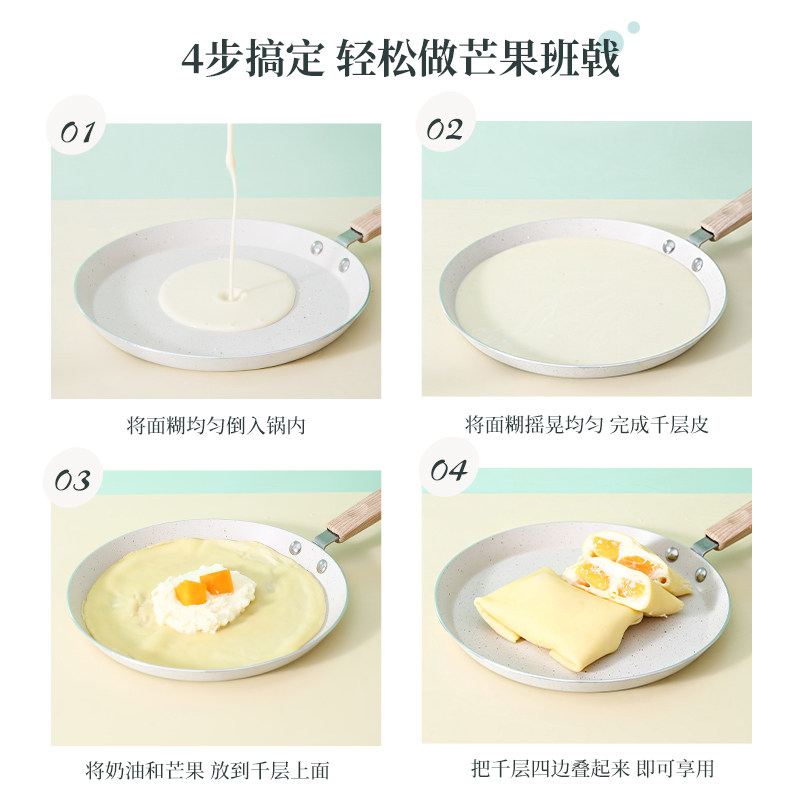 4步搞定 轻松做芒果班戟

01

将面糊均匀倒入锅内

02

将面糊摇晃均匀 完成千层皮

03

将奶油和芒果 放到千层上面

04

把千层四边叠起来 即可享用