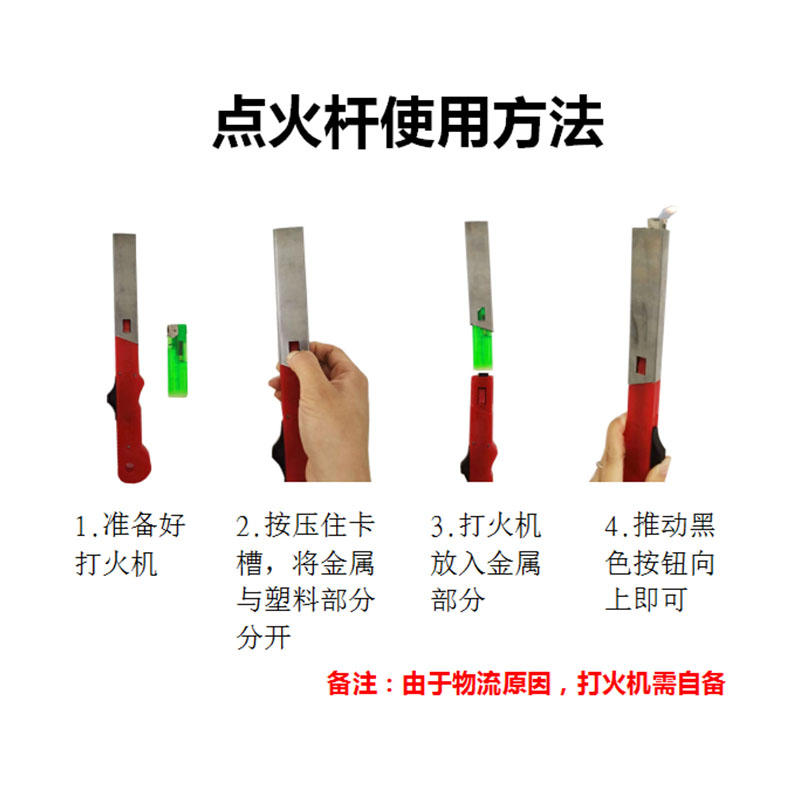 点火杆使用方法

1.准备好打火机

2.按压住卡槽，将金属与塑料部分分开

3.打火机放入金属部分

4.推动黑色按钮向上即可

备注：由于物流原因，打火机需自备