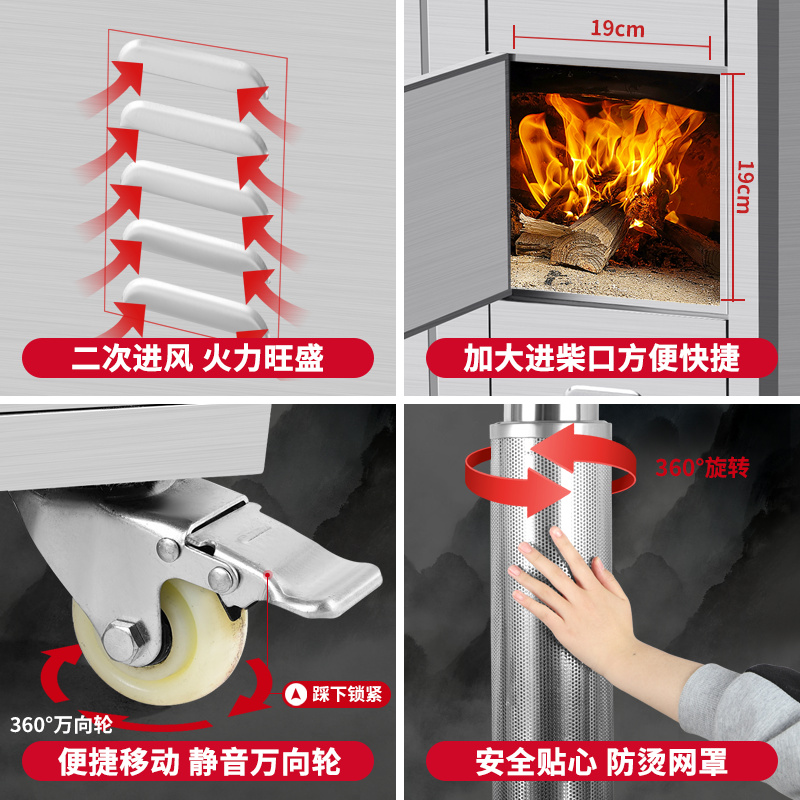 二次进风 火力旺盛

19cm

19cm

加大进柴口方便快捷

踩下锁紧

360°万向轮

便捷移动 静音万向轮

360°旋转

安全贴心 防烫网罩