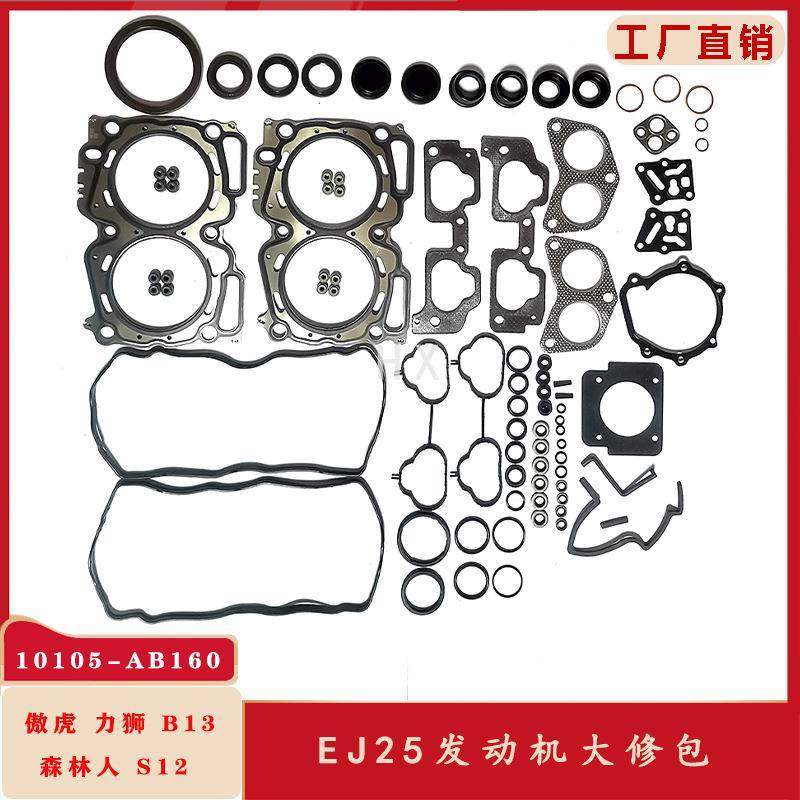 工厂直销

HX

10105-AB160

傲虎 力狮 B13
森林人 S12

EJ25发动机大修包