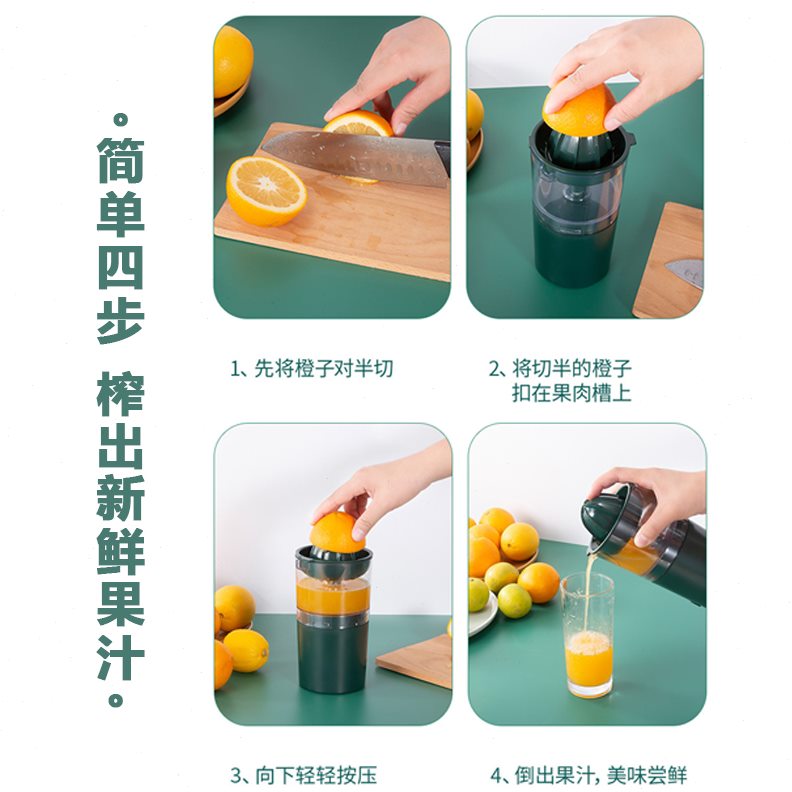 。简单四步 榨出新鲜果汁。

1、先将橙子对半切

2、将切半的橙子扣在果肉槽上

3、向下轻轻按压

4、倒出果汁，美味尝鲜