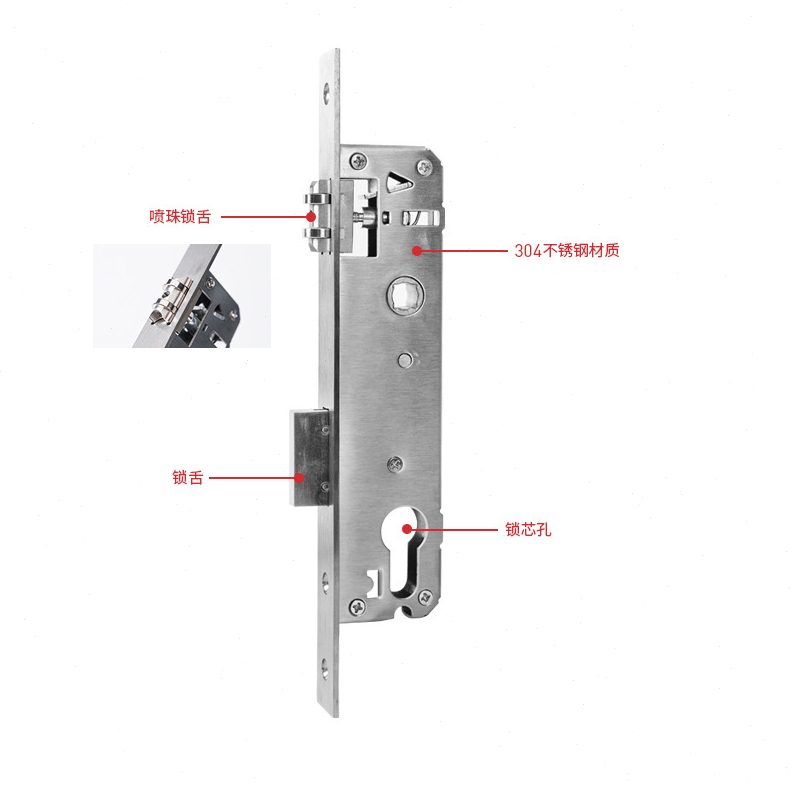 喷珠锁舌

304不锈钢材质

锁舌

锁芯孔