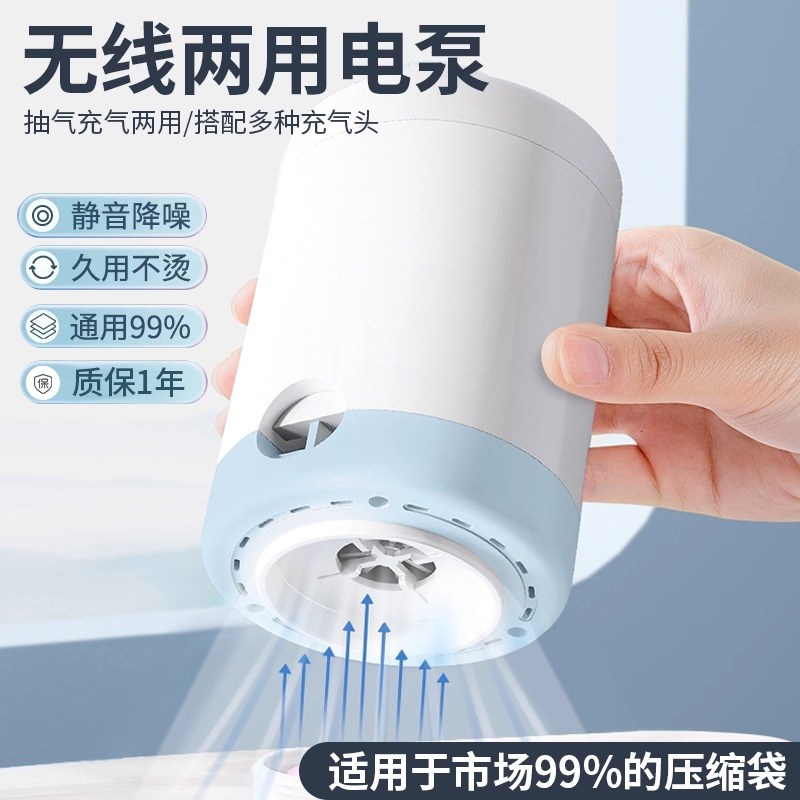 无线两用电泵

抽气充气两用/搭配多种充气头

静音降噪

久用不烫

通用99%

保

质保1年

适用于市场99%的压缩袋